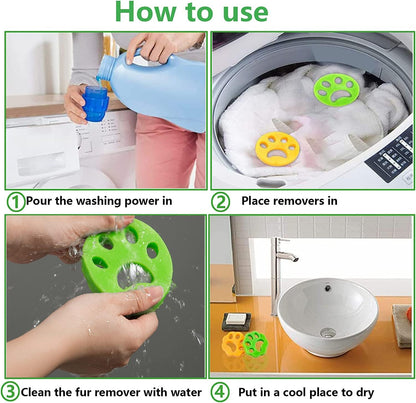 How to use

1 Pour the washing power in

2 Place removers in

3 Clean the fur remover with water

4 Put in a cool place to dry