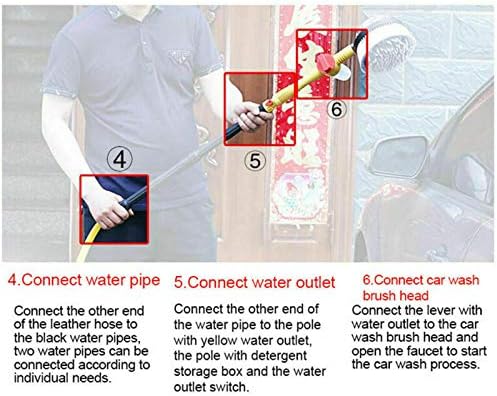 ④

⑤

⑥

4.Connect water pipe

Connect the other end of the leather hose to the black water pipes, two water pipes can be connected according to individual needs.

5.Connect water outlet

Connect the other end of the water pipe to the pole with yellow water outlet, the pole with detergent storage box and the water outlet switch.

6.Connect car wash brush head

Connect the lever with water outlet to the car wash brush head and open the faucet to start the car wash process.