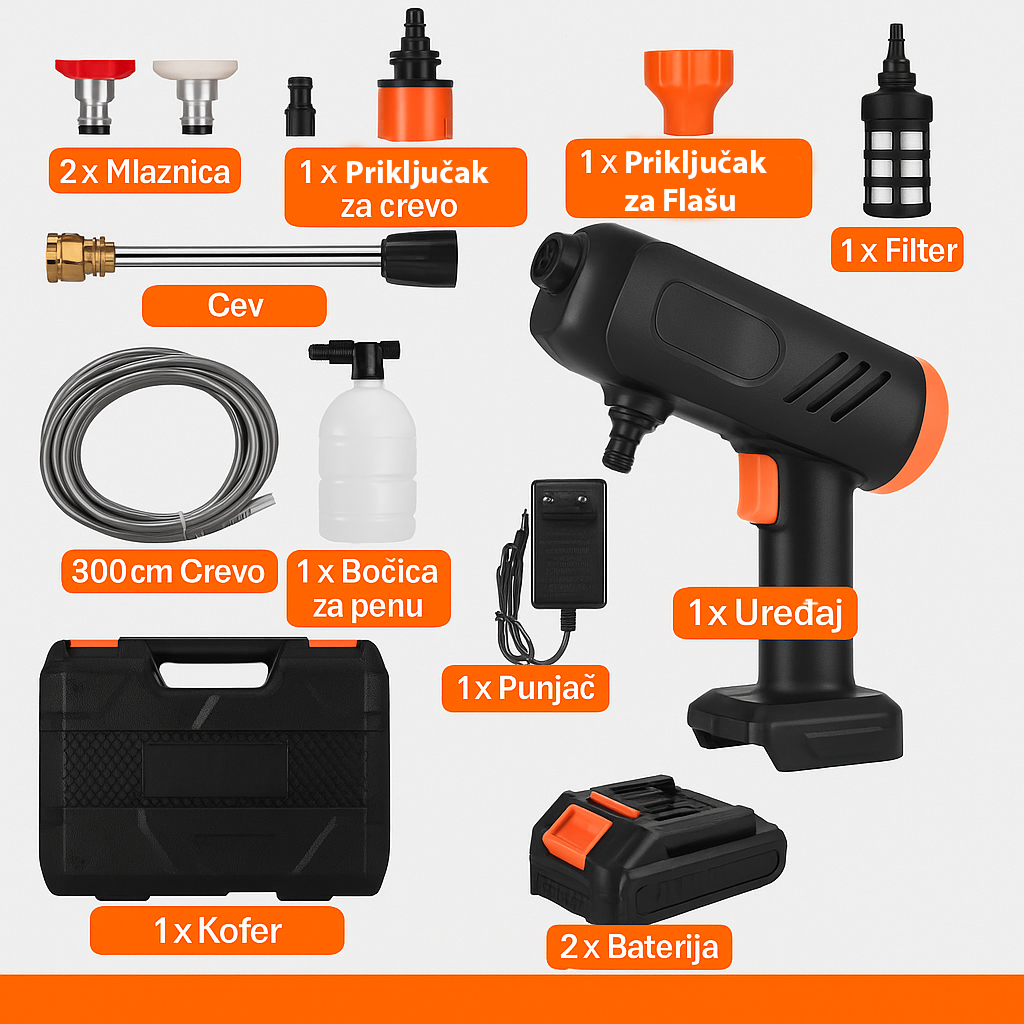 2 x Mlaznica

1 x Priključak za crevo

1 x Priključak za Flašu

1 x Filter

Cev

300 cm Crevo

1 x Bočica za penu

1 x Uređaj

1 x Punjač

1 x Kofer

2 x Baterija