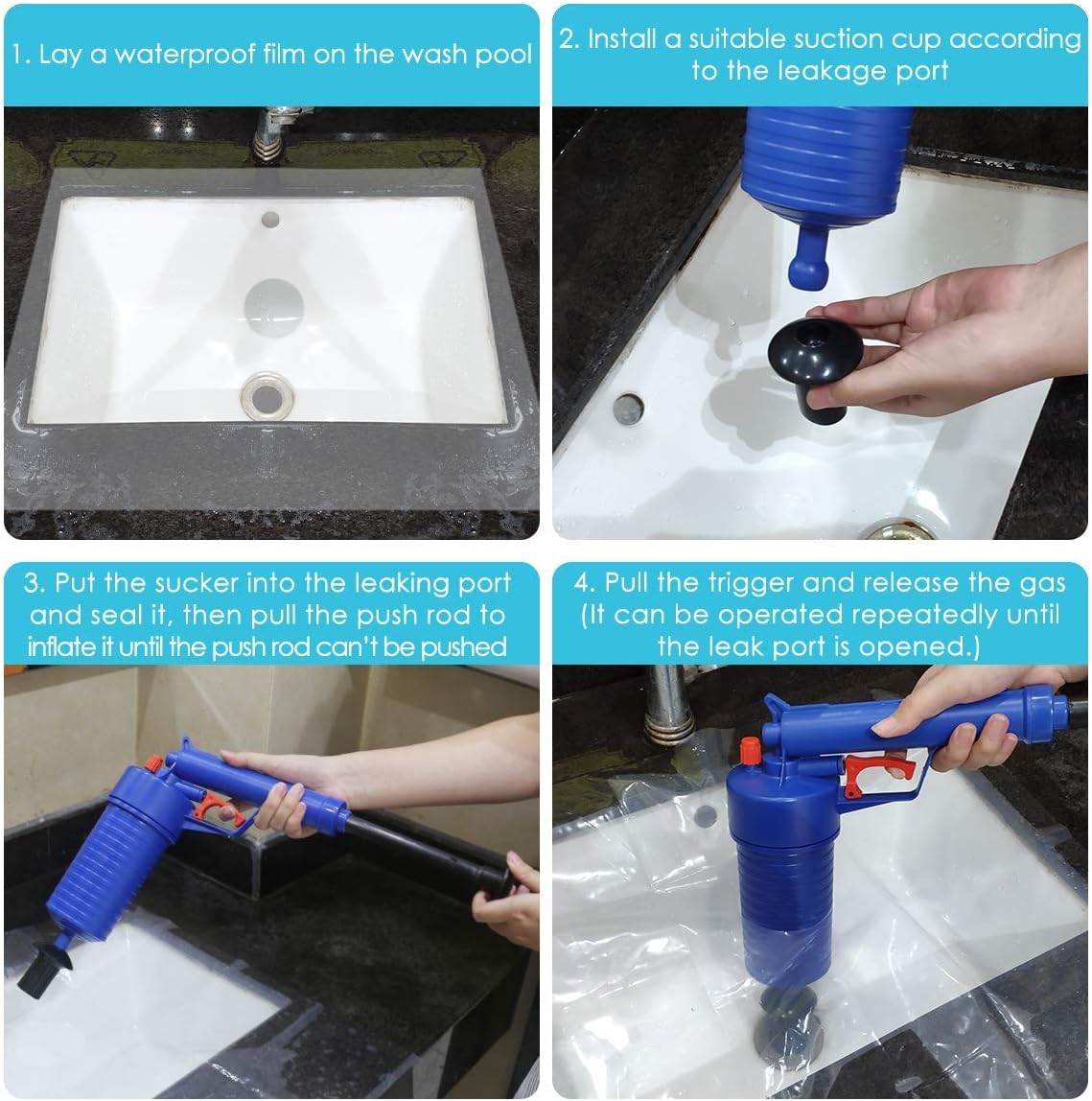 1. Lay a waterproof film on the wash pool

2. Install a suitable suction cup according to the leakage port

3. Put the sucker into the leaking port and seal it, then pull the push rod to inflate it until the push rod can't be pushed

4. Pull the trigger and release the gas (It can be operated repeatedly until the leak port is opened.)